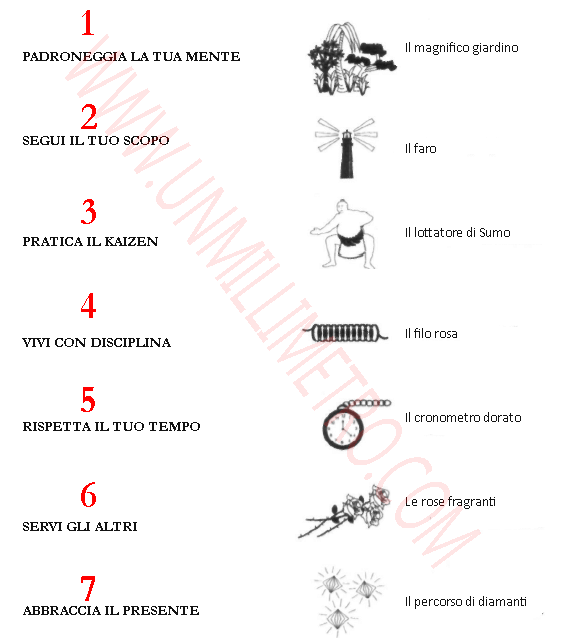 1
PADRONEGGIA LA TUA MENTE

Il magnifico giardino

2
SEGUI IL TUO SCOPO

Il faro

3
PRATICA IL KAIZEN

Il lottatore di Sumo

4
VIVI CON DISCIPLINA

Il filo rosa

5
RISPETTA IL TUO TEMPO

Il cronometro dorato

6
SERVI GLI ALTRI

Le rose fragranti

7
ABBRACCIA IL PRESENTE

Il percorso di diamanti

WWW.UNMILLIMETRO.COM